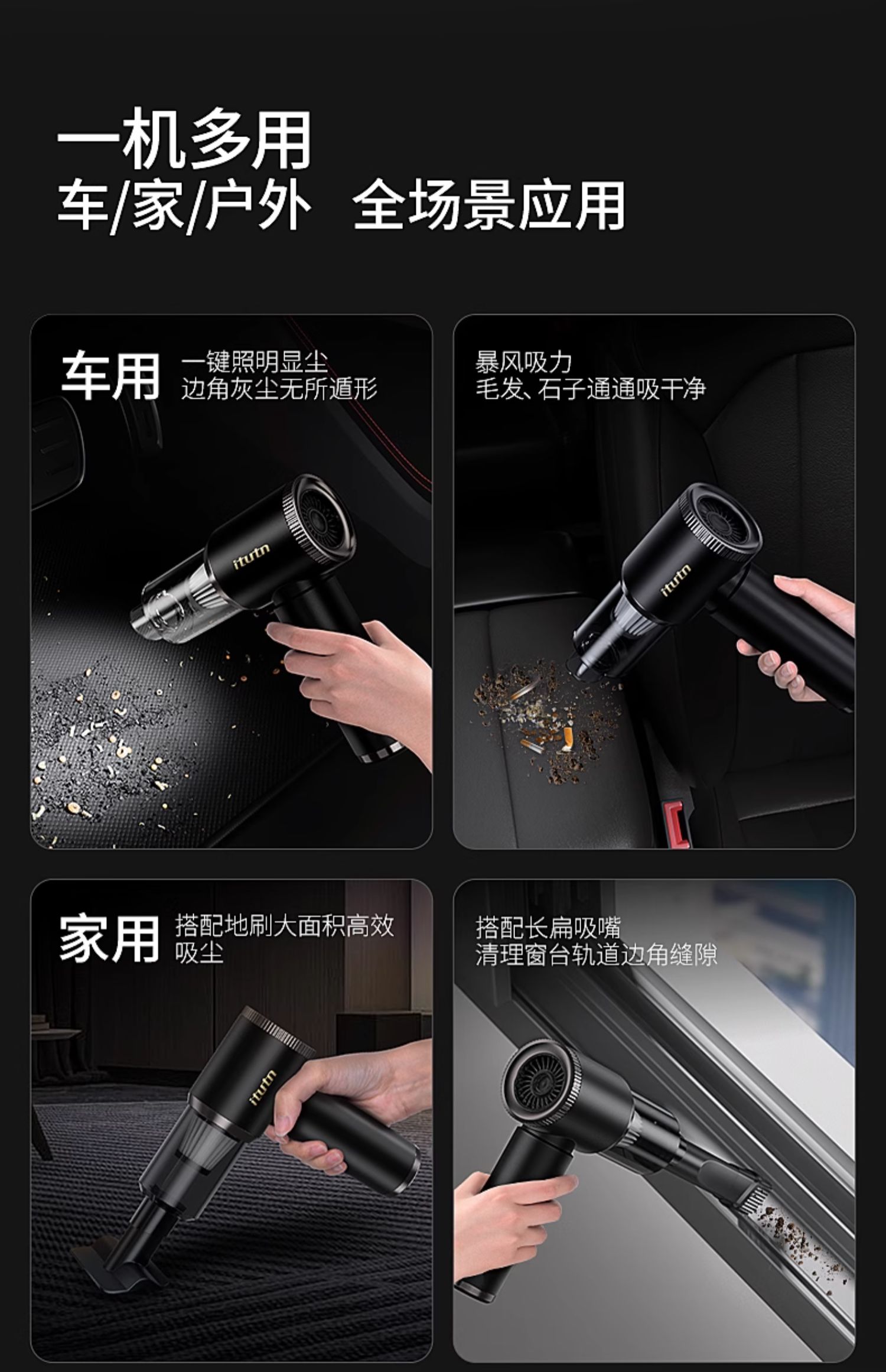 一机多用
车/家/户外 全场景应用

车用 一键照明显尘
边角灰尘无所遁形

itutn

暴风吸力
毛发、石子通通吸干净

itutn

家用 搭配地刷大面积高效吸尘

itutn

搭配长扁吸嘴
清理窗台轨道边角缝隙