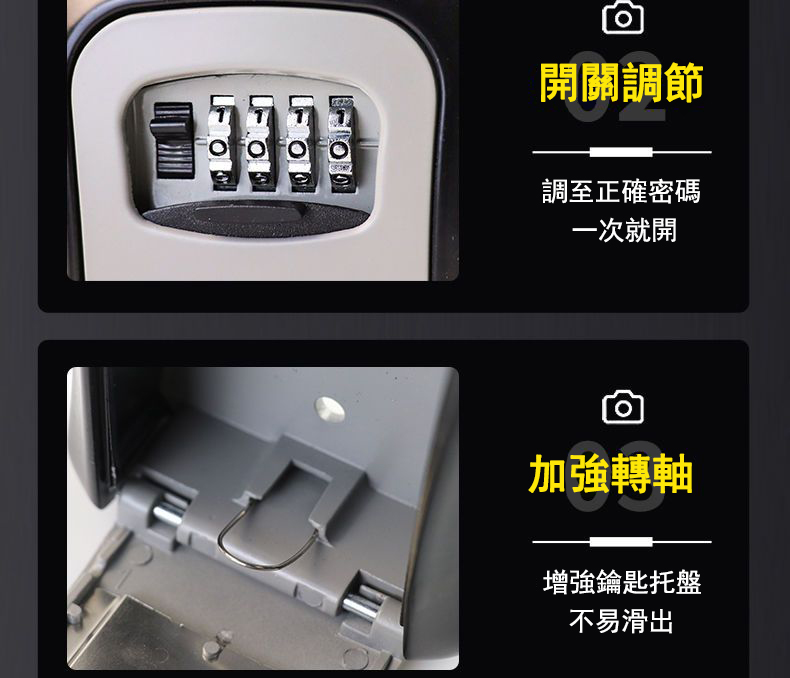 02
開關調節

調至正確密碼
一次就開

03
加強轉軸

增強鑰匙托盤
不易滑出