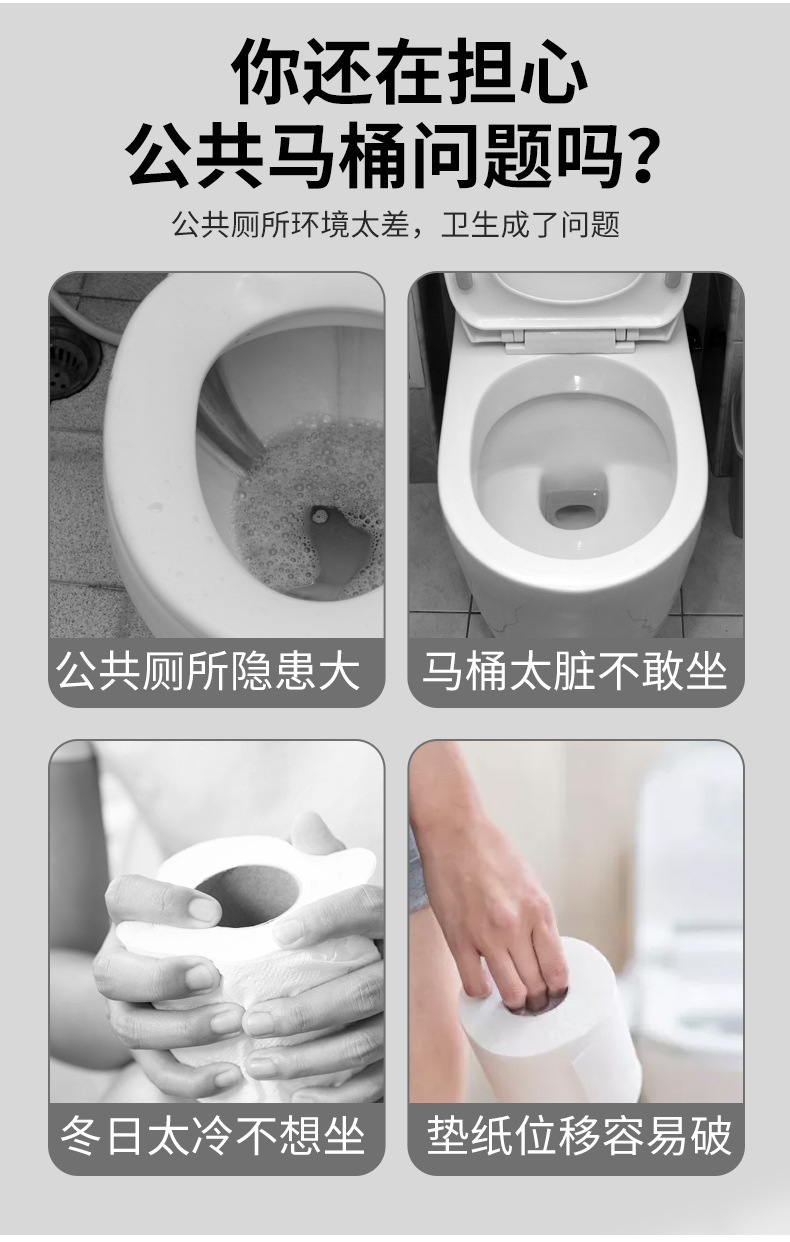 你还在担心
公共马桶问题吗?

公共厕所环境太差，卫生成了问题

公共厕所隐患大

马桶太脏不敢坐

冬日太冷不想坐

垫纸位移容易破