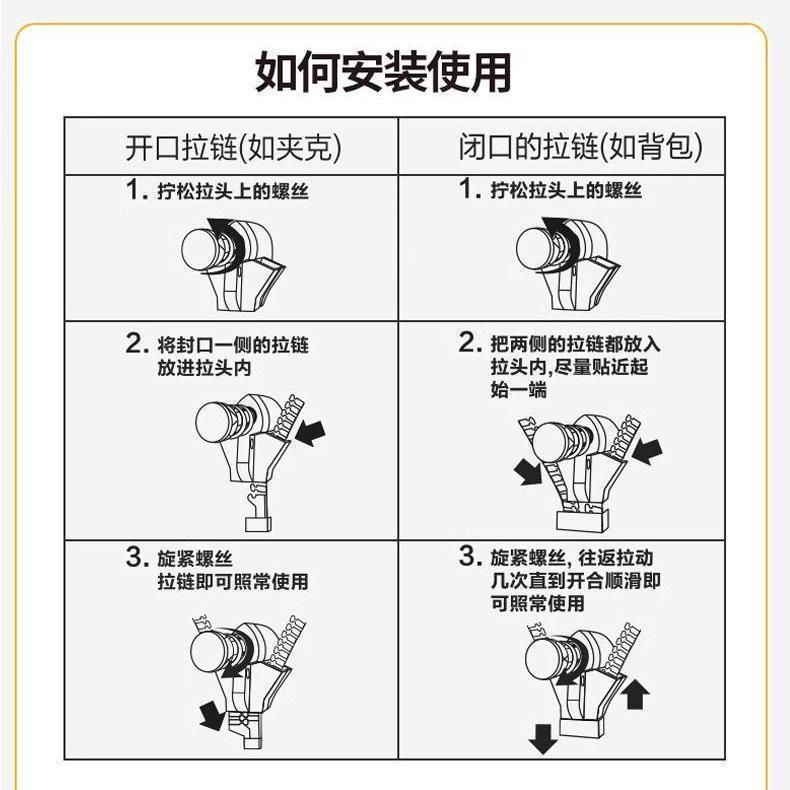 如何安装使用

| 开口拉链(如夹克) | 闭口的拉链(如背包) |
|---|---|
| 1. 拧松拉头上的螺丝 | 1. 拧松拉头上的螺丝 |
| 2. 将封口一侧的拉链放进拉头内 | 2. 把两侧的拉链都放入拉头内,尽量贴近起始一端 |
| 3. 旋紧螺丝 拉链即可照常使用 | 3. 旋紧螺丝, 往返拉动几次直到开合顺滑即可照常使用 |