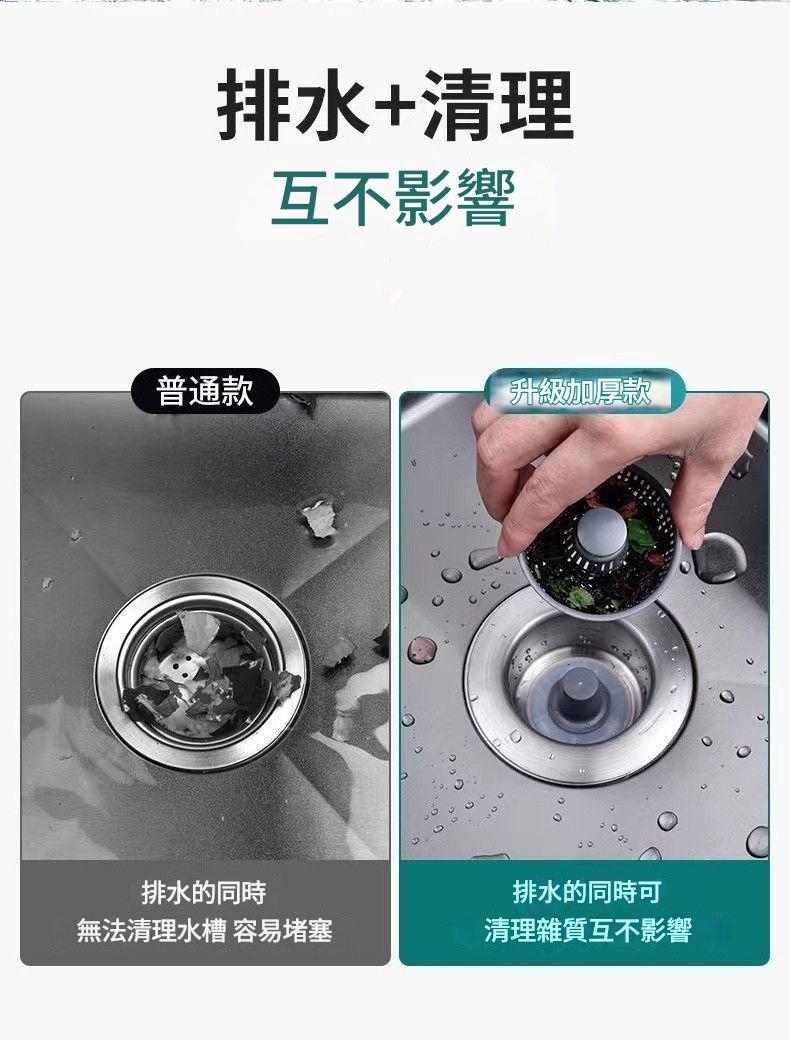 排水+清理
互不影響

普通款

排水的同時
無法清理水槽 容易堵塞

升級加厚款

排水的同時可
清理雜質互不影響