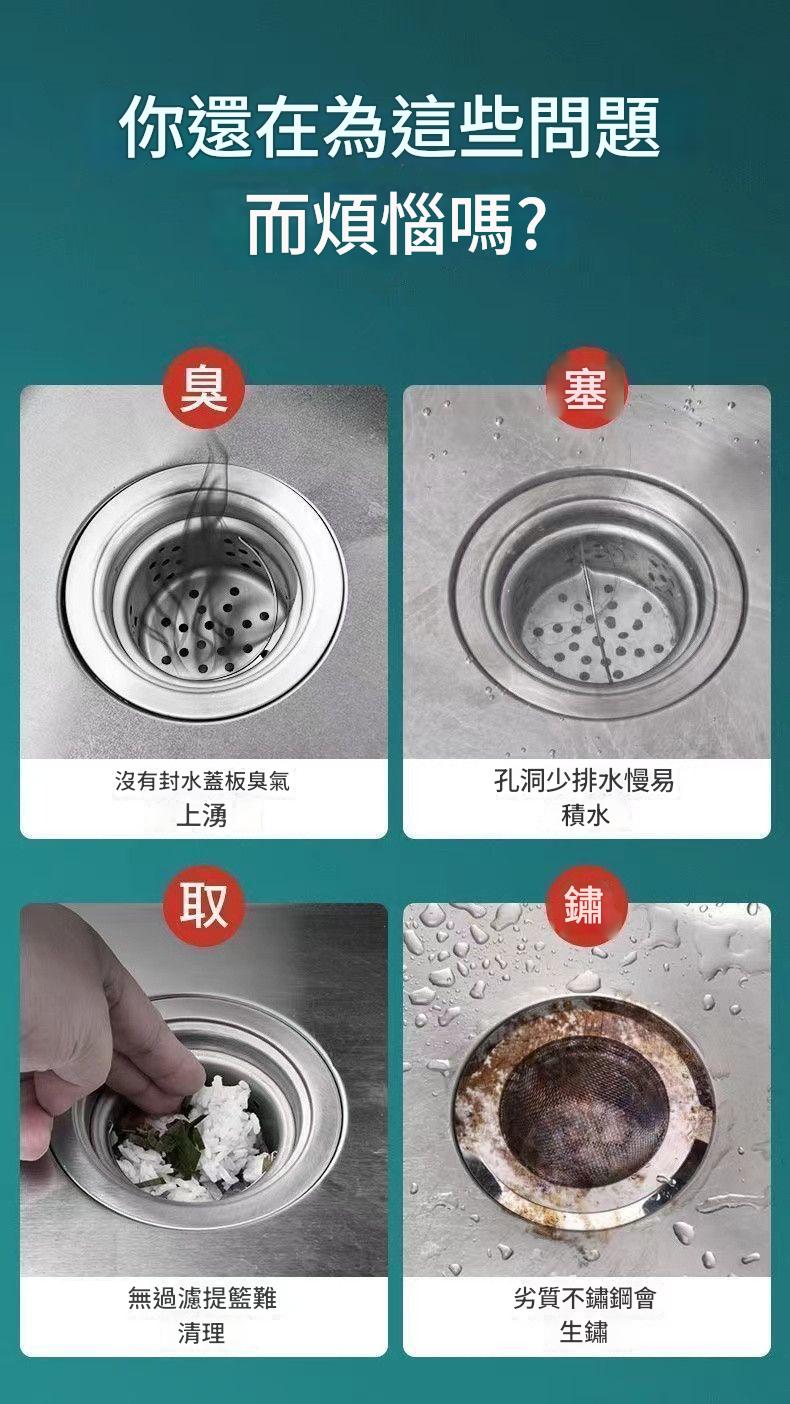 你還在為這些問題而煩惱嗎?

臭

沒有封水蓋板臭氣上湧

塞

孔洞少排水慢易積水

取

無過濾提籃難清理

鏽

劣質不鏽鋼會生鏽