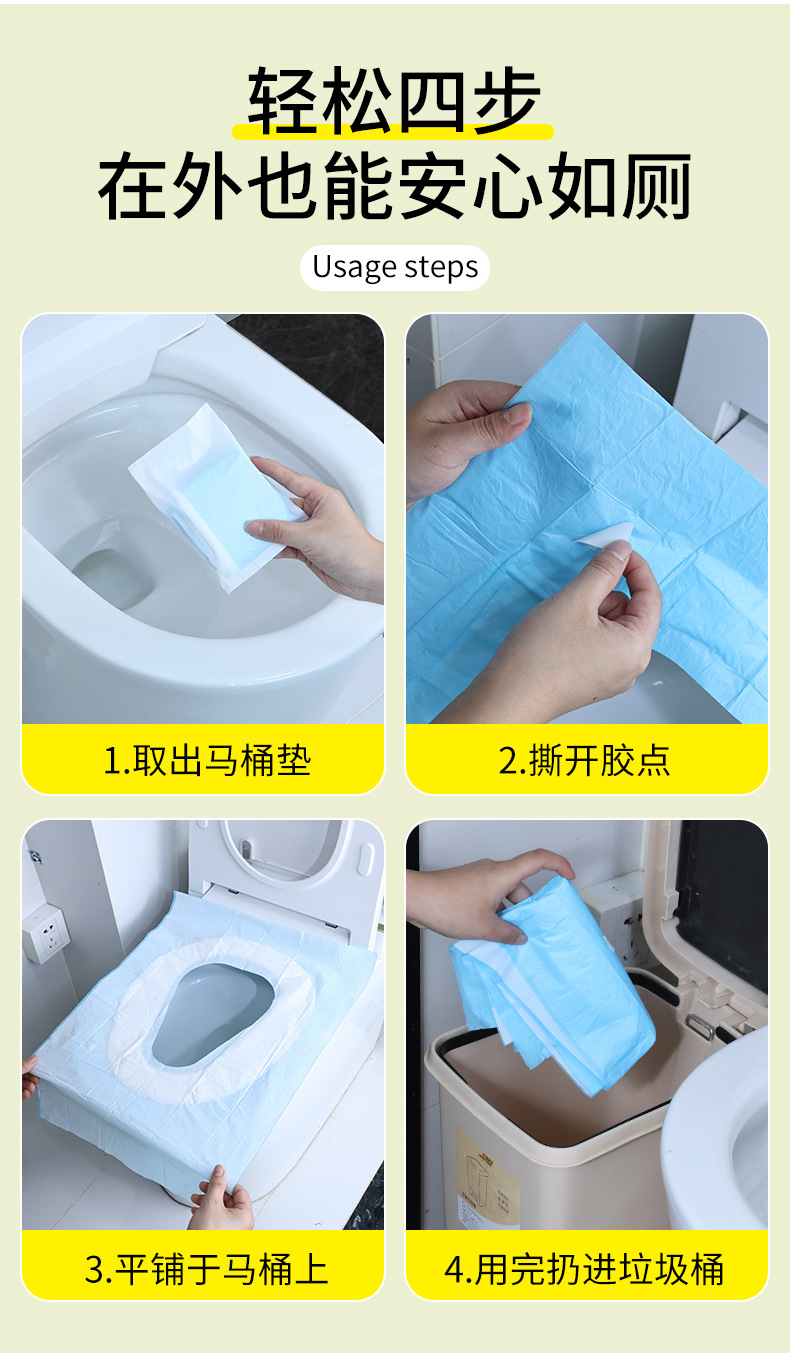 轻松四步
在外也能安心如厕

Usage steps

1.取出马桶垫

2.撕开胶点

3.平铺于马桶上

4.用完扔进垃圾桶