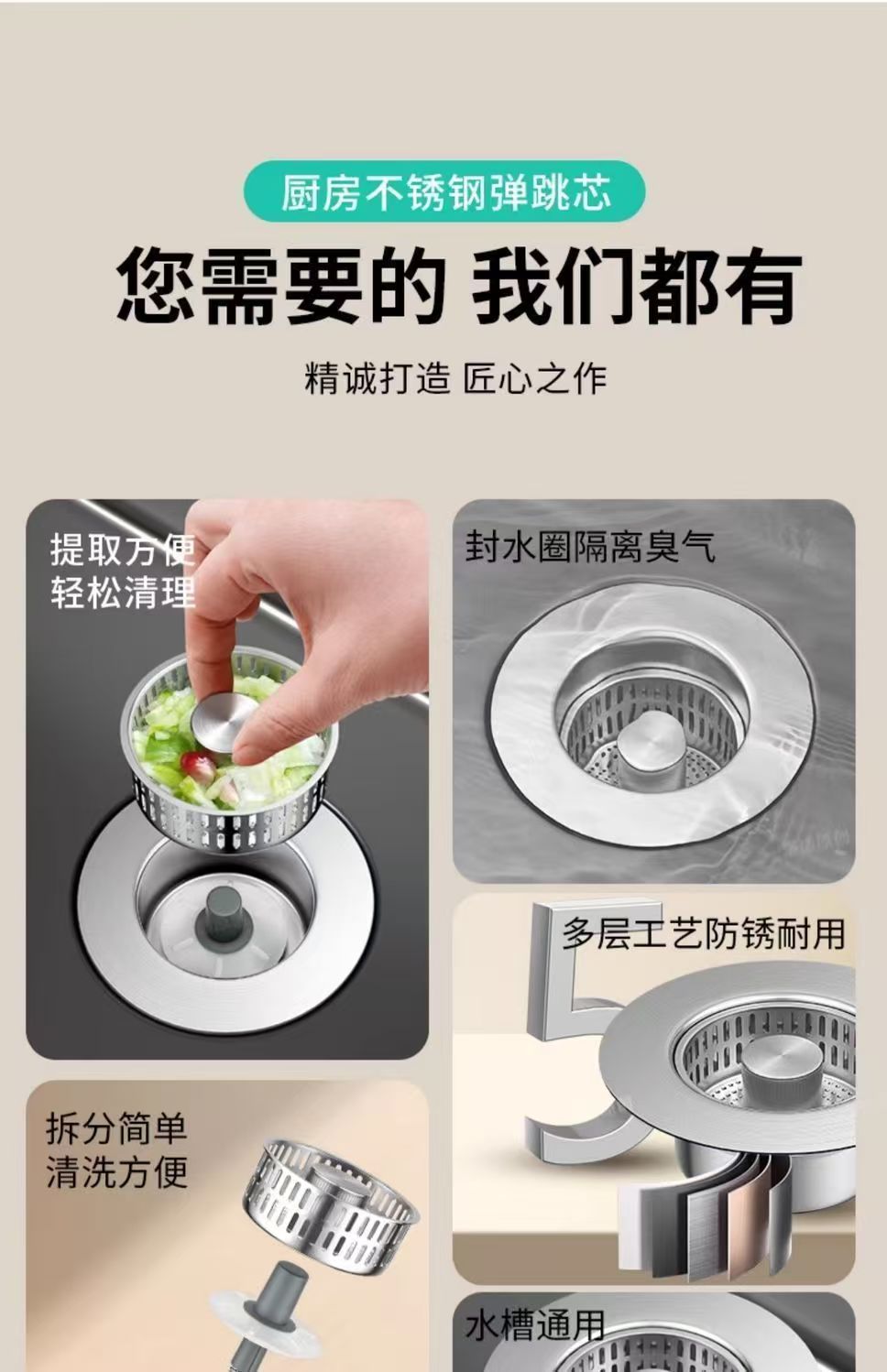 厨房不锈钢弹跳芯

您需要的 我们都有

精诚打造 匠心之作

提取方便
轻松清理

封水圈隔离臭气

多层工艺防锈耐用

5

拆分简单
清洗方便

水槽通用