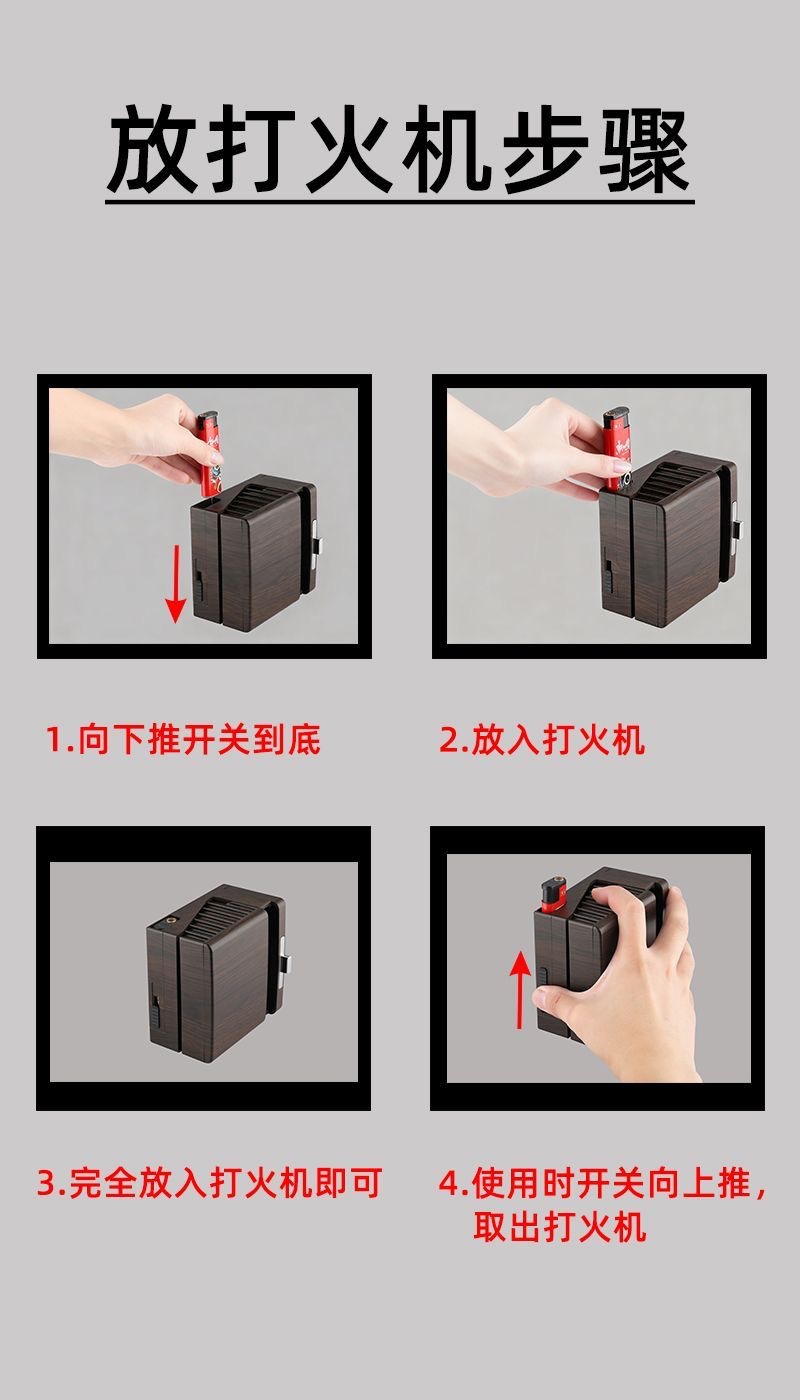 放打火机步骤

1.向下推开关到底

2.放入打火机

3.完全放入打火机即可

4.使用时开关向上推，取出打火机