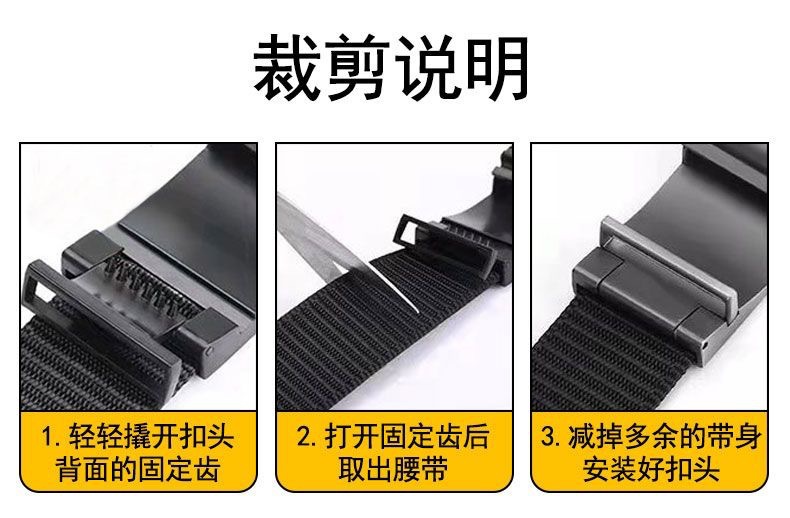 裁剪说明

1. 轻轻撬开扣头背面的固定齿

2. 打开固定齿后取出腰带

3. 减掉多余的带身安装好扣头