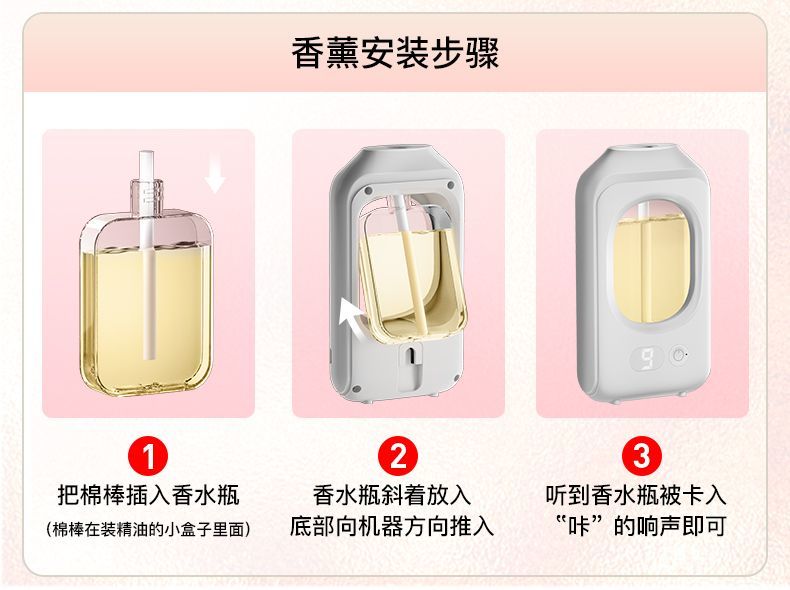 香薰安装步骤

9

1
把棉棒插入香水瓶
(棉棒在装精油的小盒子里面)

2
香水瓶斜着放入
底部向机器方向推入

3
听到香水瓶被卡入
“咔”的响声即可