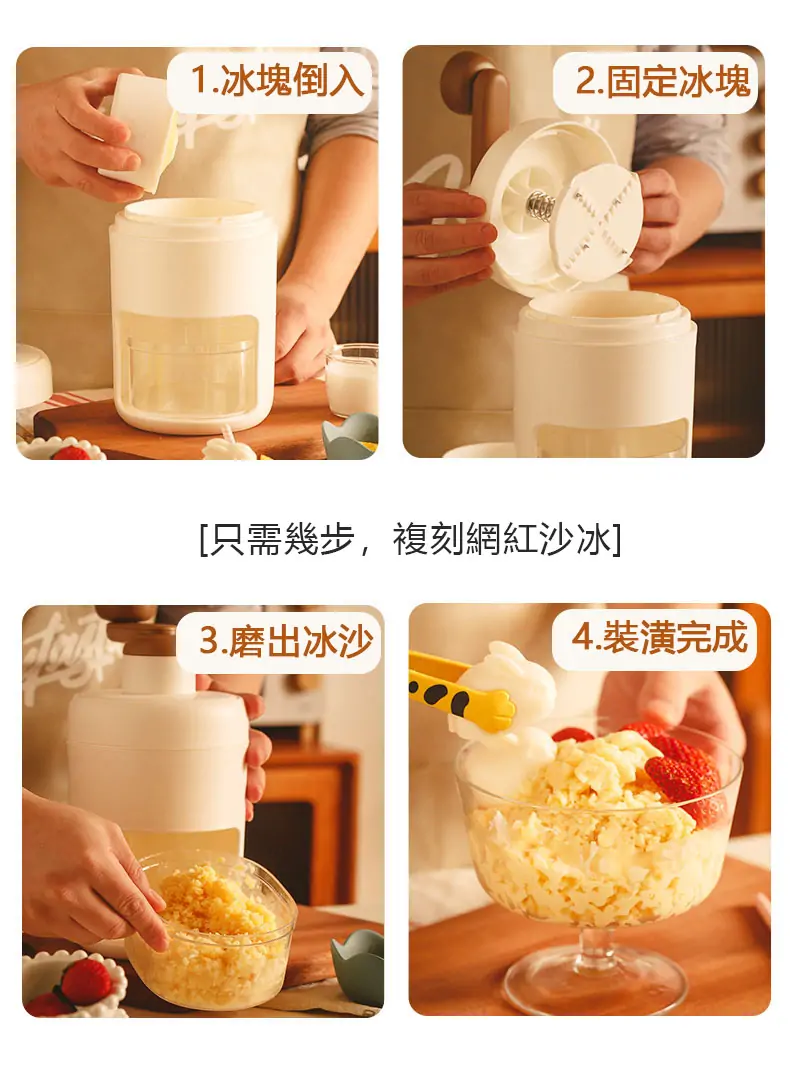 1.冰塊倒入

2.固定冰塊

[只需幾步，複刻網紅沙冰]

3.磨出冰沙

4.裝潢完成