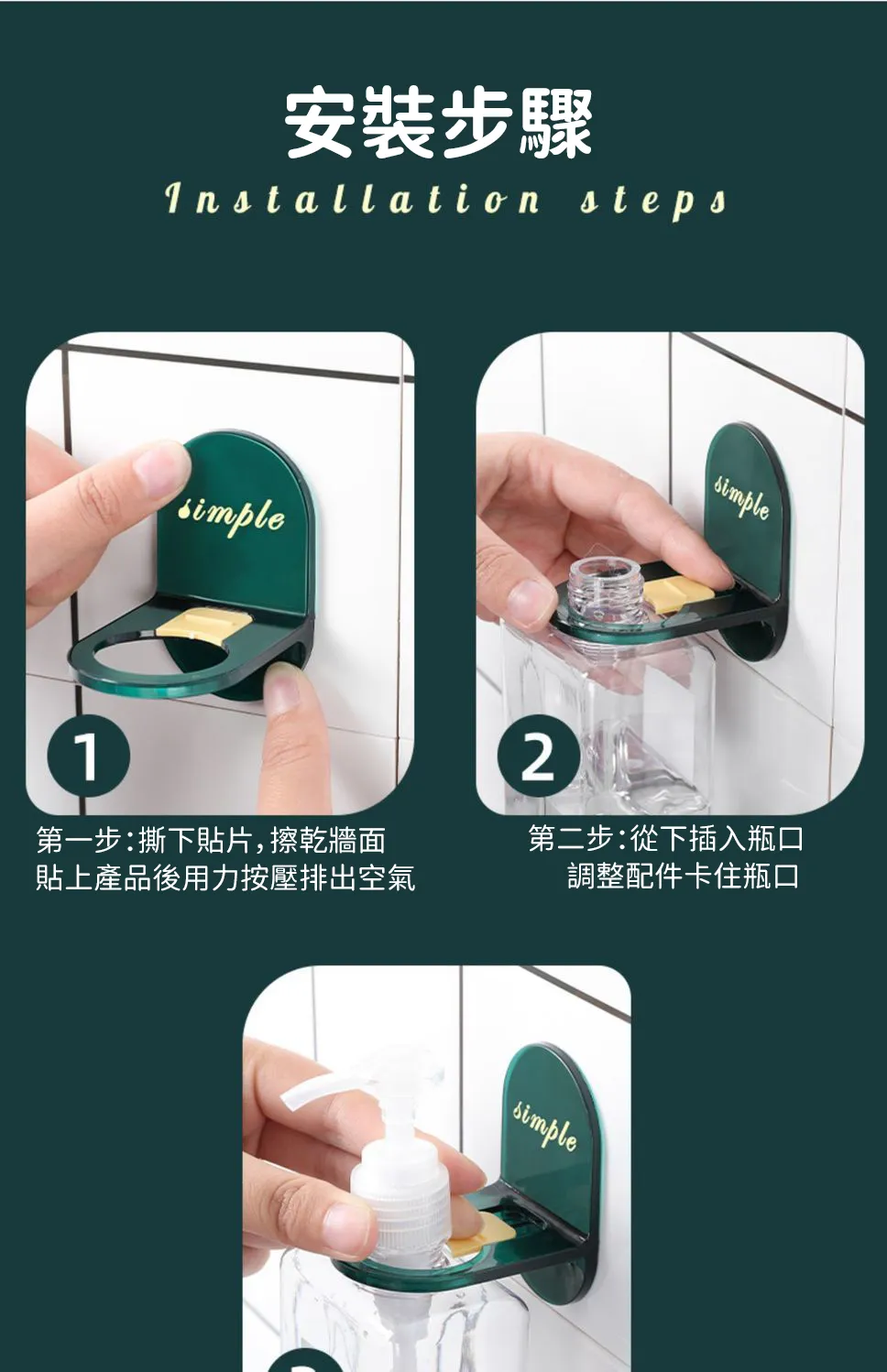 安裝步驟
Installation steps

simple

1

第一步:撕下貼片,擦乾牆面
貼上產品後用力按壓排出空氣

simple

2

第二步:從下插入瓶口
調整配件卡住瓶口

simple