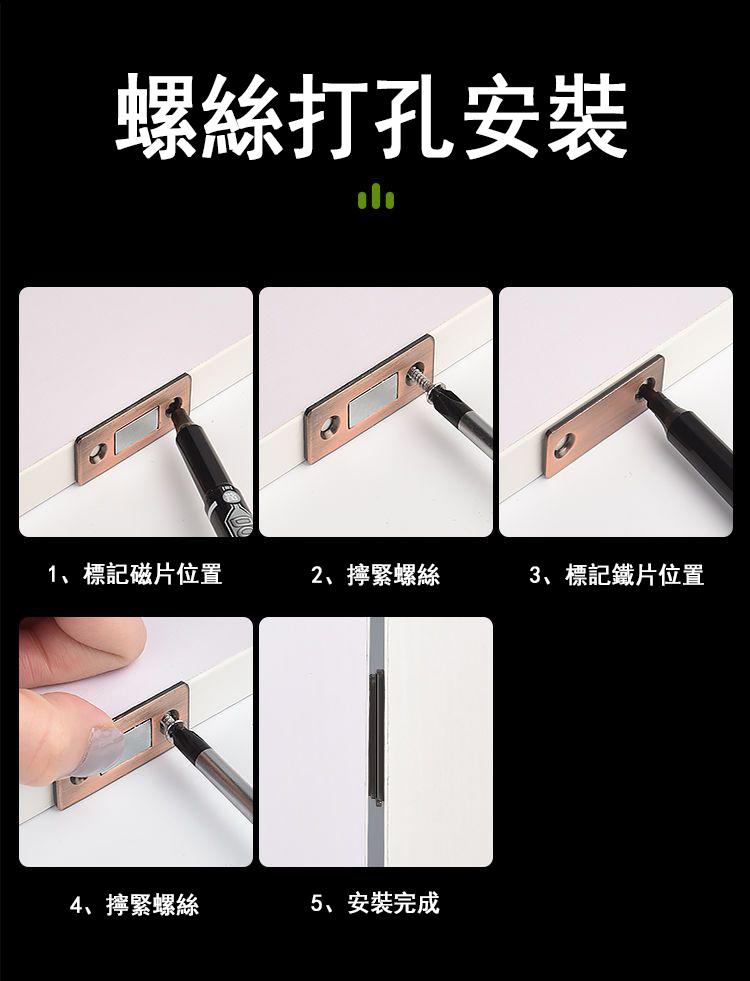 螺絲打孔安裝

1、標記磁片位置

2、擰緊螺絲

3、標記鐵片位置

4、擰緊螺絲

5、安裝完成